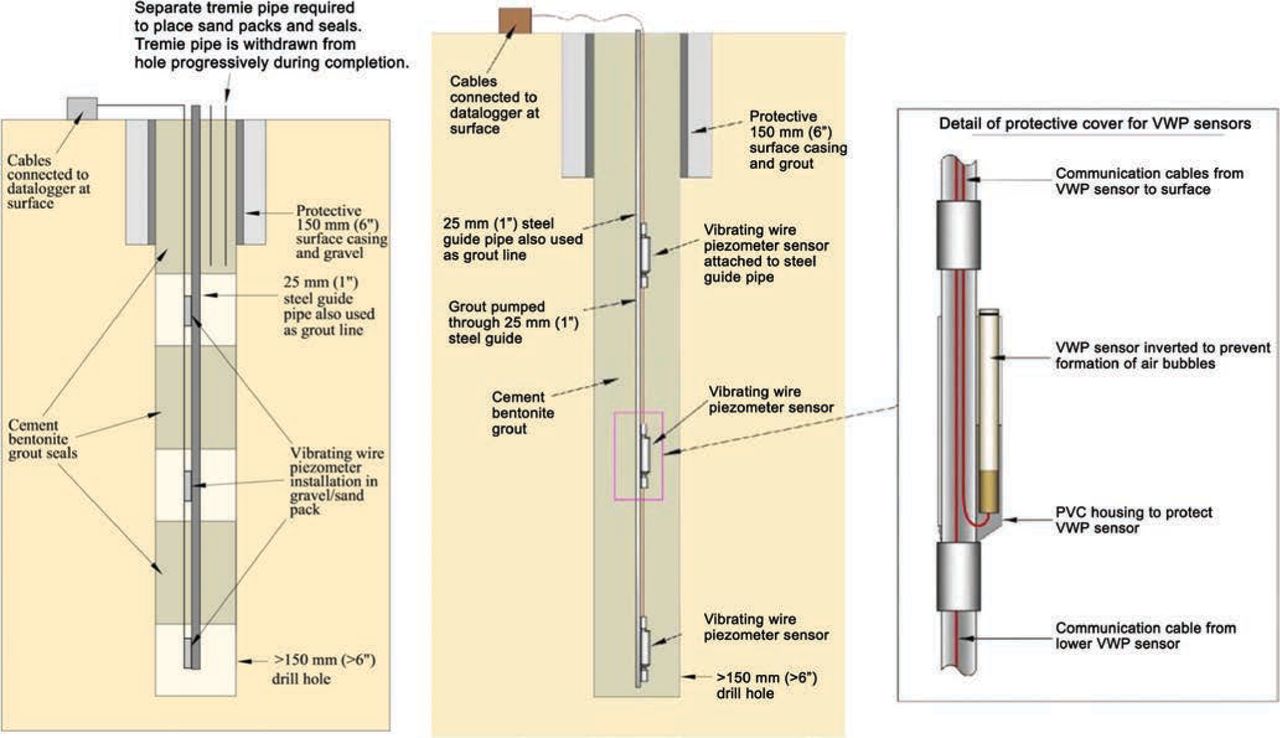 Separate tremie pipe required to place sand packs and seals. Tremie pipe is withdrawn from hole progressively during completion.

Cables connected to datalogger at surface

Protective 150 mm (6") surface casing and gravel

25 mm (1") steel guide pipe also used as grout line

Cement bentonite grout seals

Vibrating wire piezometer installation in gravel/sand pack

>150 mm (>6") drill hole

Cables connected to datalogger at surface

Protective 150 mm (6") surface casing and grout

25 mm (1") steel guide pipe also used as grout line

Vibrating wire piezometer sensor attached to steel guide pipe

Grout pumped through 25 mm (1") steel guide

Cement bentonite grout

Vibrating wire piezometer sensor

Vibrating wire piezometer sensor

>150 mm (>6") drill hole

Detail of protective cover for VWP sensors

Communication cables from VWP sensor to surface

VWP sensor inverted to prevent formation of air bubbles

PVC housing to protect VWP sensor

Communication cable from lower VWP sensor